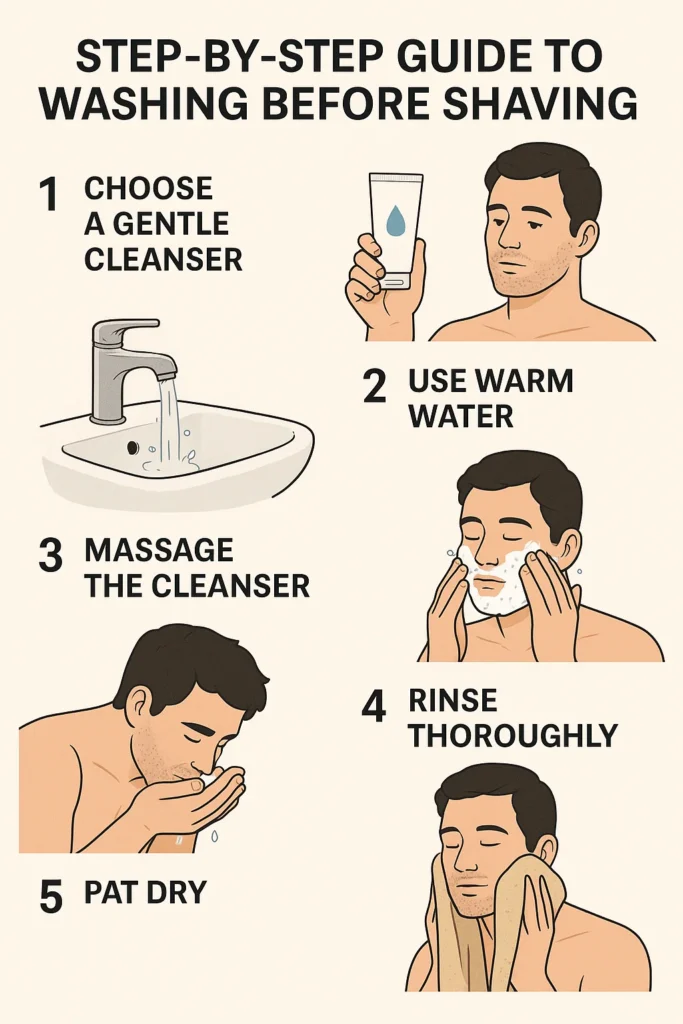 STEP-BY-STEP GUIDE TO WASHING BEFORE SHAVING

1 CHOOSE A GENTLE CLEANSER

2 USE WARM WATER

3 MASSAGE THE CLEANSER

4 RINSE THOROUGHLY

5 PAT DRY