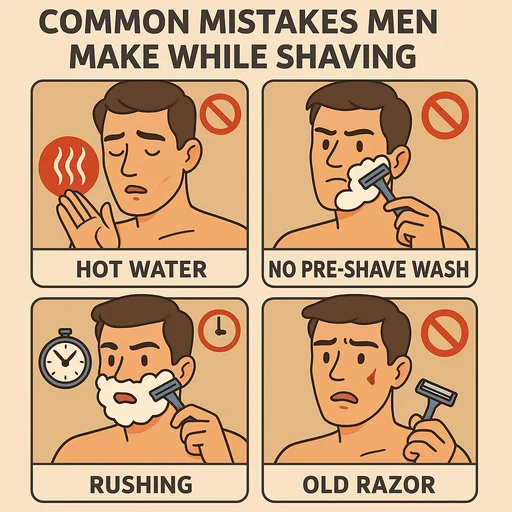 COMMON MISTAKES MEN MAKE WHILE SHAVING

HOT WATER

NO PRE-SHAVE WASH

RUSHING

OLD RAZOR